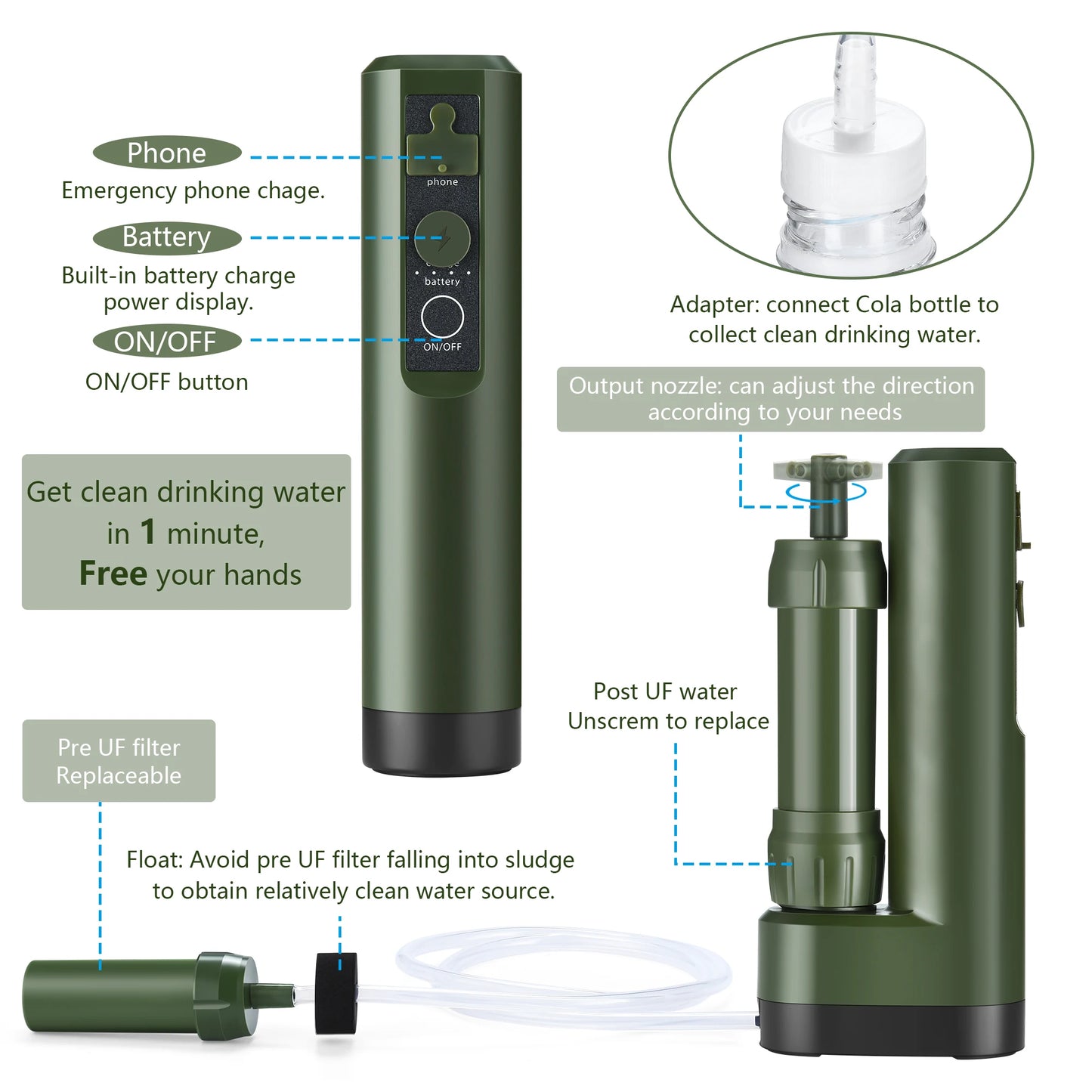 Phone
Emergency phone chage.

Battery
Built-in battery charge power display.

ON/OFF
ON/OFF button

phone

battery

ON/OFF

Adapter: connect Cola bottle to collect clean drinking water.

Output nozzle: can adjust the direction according to your needs

Get clean drinking water in 1 minute, Free your hands

Post UF water
Unscrem to replace

Pre UF filter
Replaceable

Float: Avoid pre UF filter falling into sludge to obtain relatively clean water source.