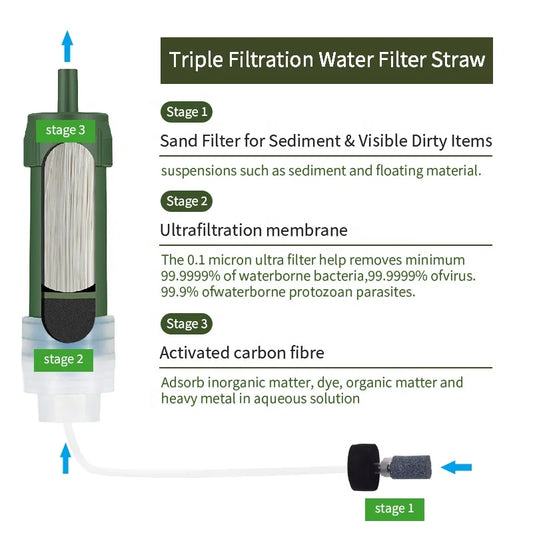 Triple Filtration Water Filter Straw

Stage 1

Sand Filter for Sediment & Visible Dirty Items

suspensions such as sediment and floating material.

Stage 2

Ultrafiltration membrane

The 0.1 micron ultra filter help removes minimum 99.9999% of waterborne bacteria,99.9999% ofvirus. 99.9% ofwaterborne protozoan parasites.

Stage 3

Activated carbon fibre

Adsorb inorganic matter, dye, organic matter and heavy metal in aqueous solution

stage 3

stage 2

stage 1