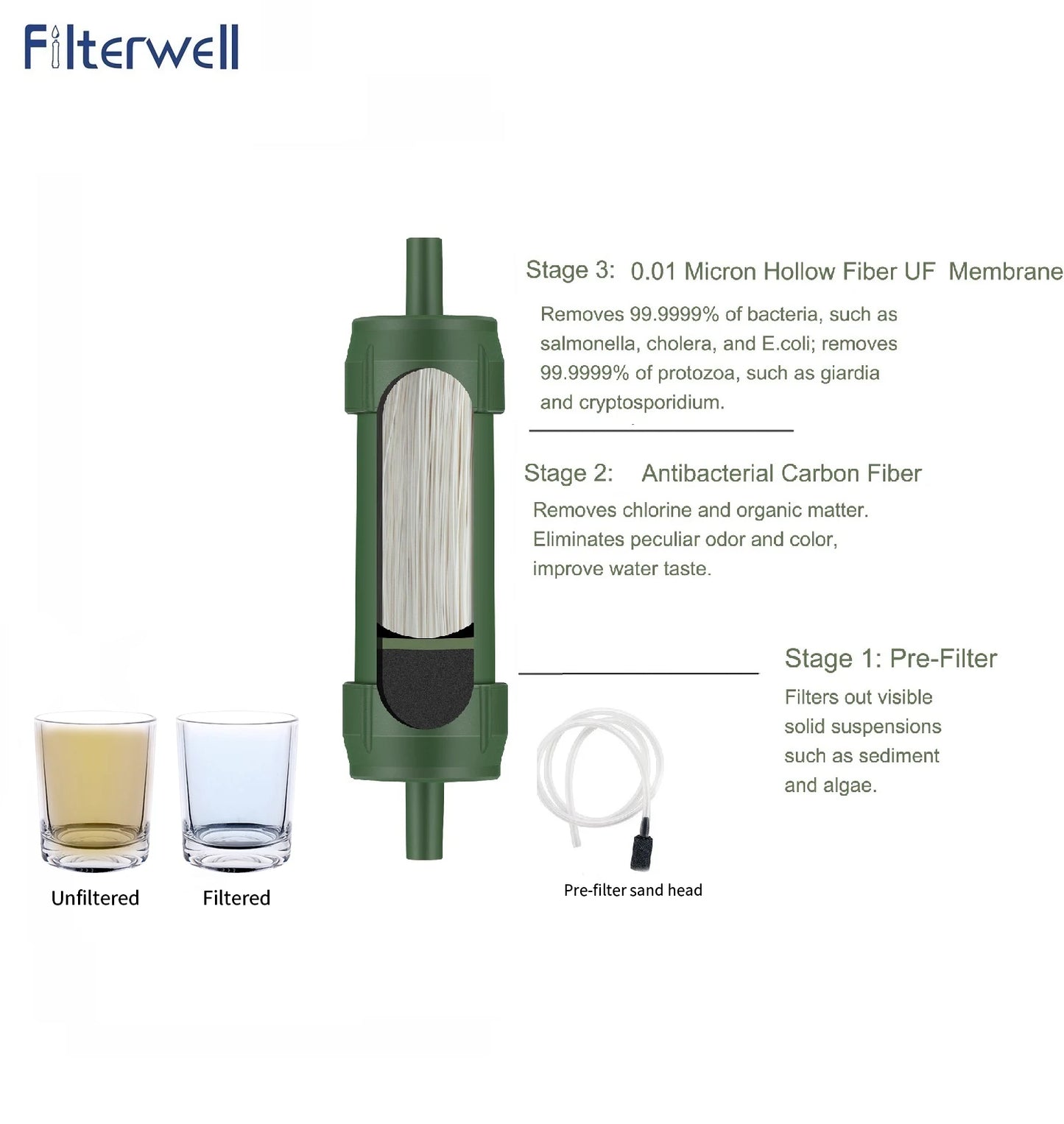 Filterwell

Stage 3: 0.01 Micron Hollow Fiber UF Membrane

Removes 99.9999% of bacteria, such as salmonella, cholera, and E.coli; removes 99.9999% of protozoa, such as giardia and cryptosporidium.

Stage 2: Antibacterial Carbon Fiber

Removes chlorine and organic matter. Eliminates peculiar odor and color, improve water taste.

Stage 1: Pre-Filter

Filters out visible solid suspensions such as sediment and algae.

Unfiltered

Filtered

Pre-filter sand head