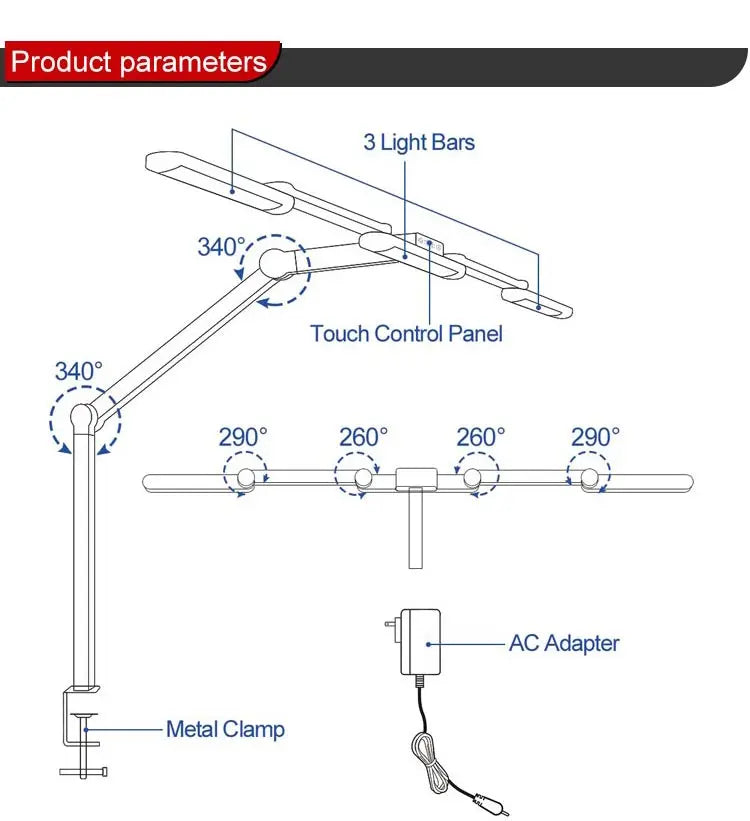 Product parameters

3 Light Bars

340°

Touch Control Panel

340°

290°

260°

260°

290°

AC Adapter

Metal Clamp