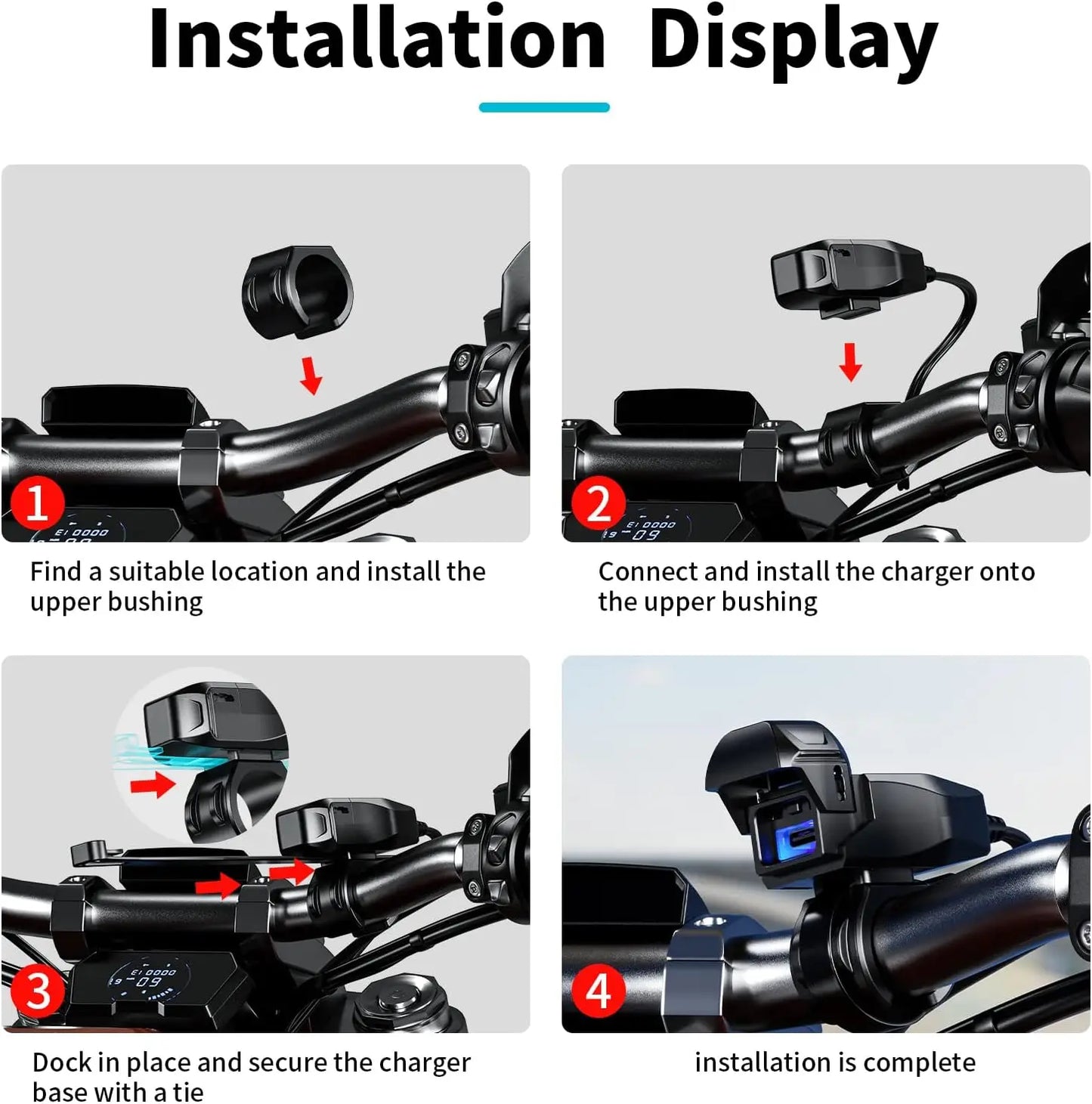 Installation Display

1

Find a suitable location and install the upper bushing

2

Connect and install the charger onto the upper bushing

3

Dock in place and secure the charger base with a tie

4

installation is complete