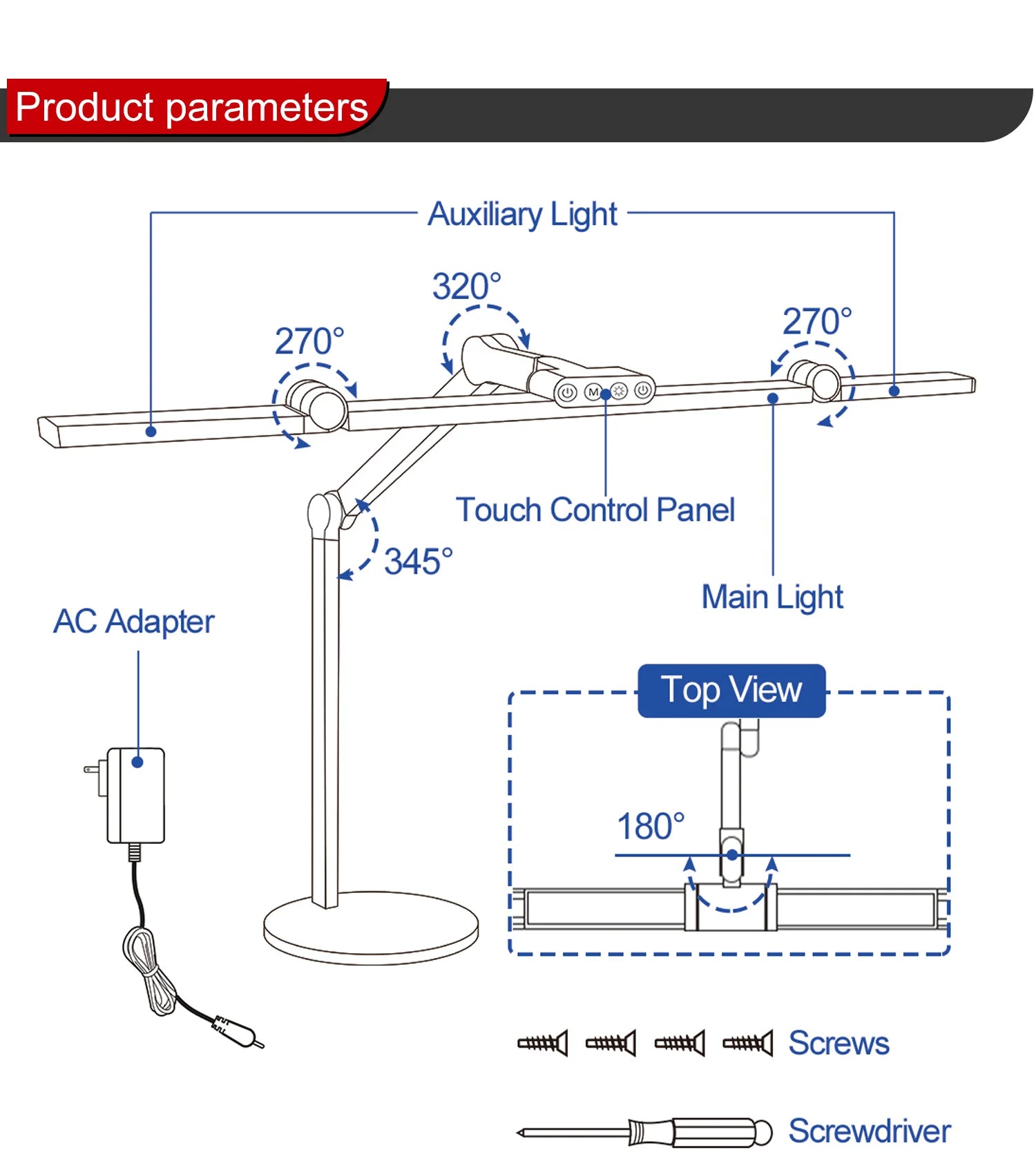 Product parameters

Auxiliary Light

320°

270°

270°

M

Touch Control Panel

345°

Main Light

AC Adapter

Top View

180°

Screws

Screwdriver