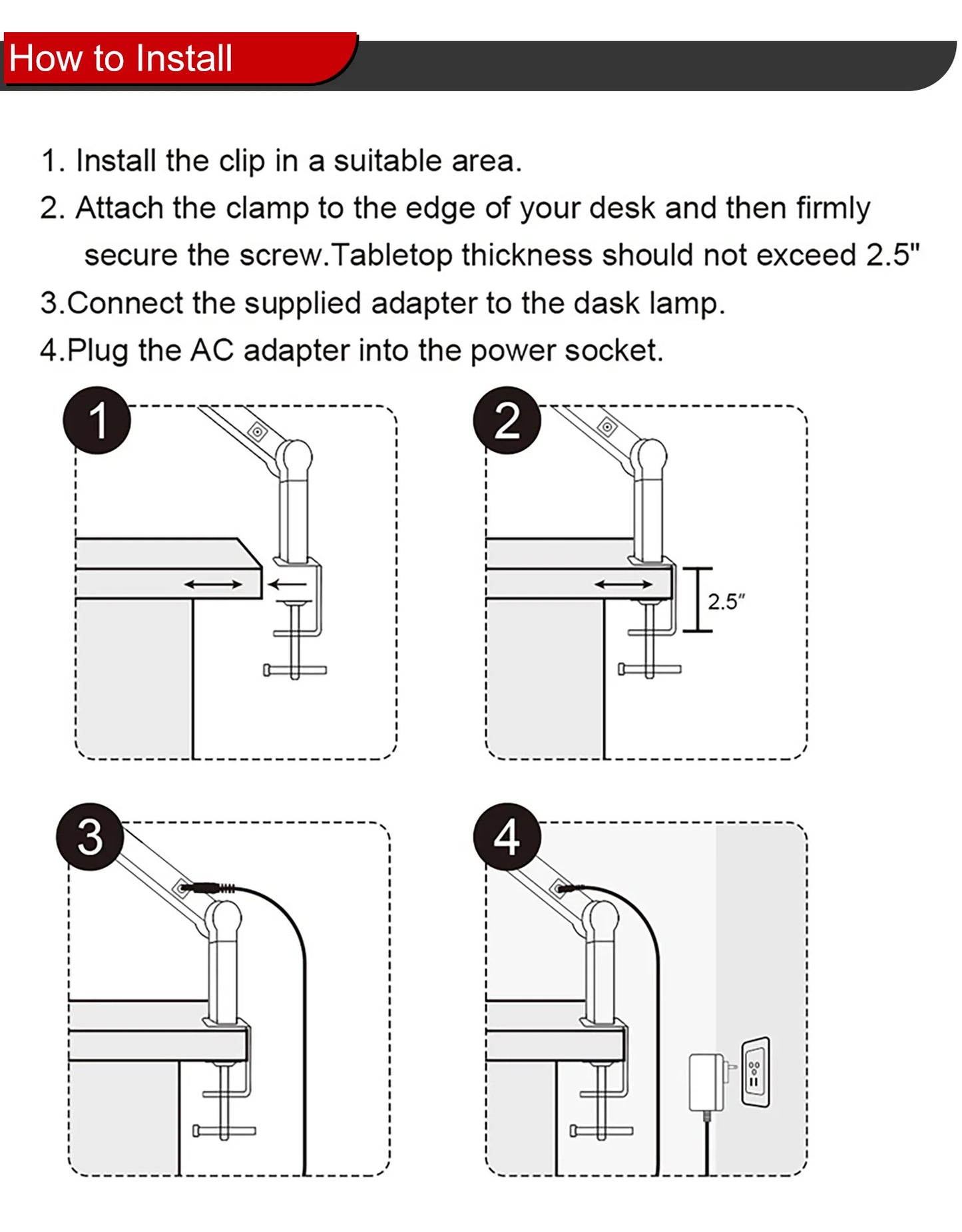 How to Install

1. Install the clip in a suitable area.

2. Attach the clamp to the edge of your desk and then firmly secure the screw.Tabletop thickness should not exceed 2.5"

3.Connect the supplied adapter to the dask lamp.

4.Plug the AC adapter into the power socket.

1

2

2.5"

3

4