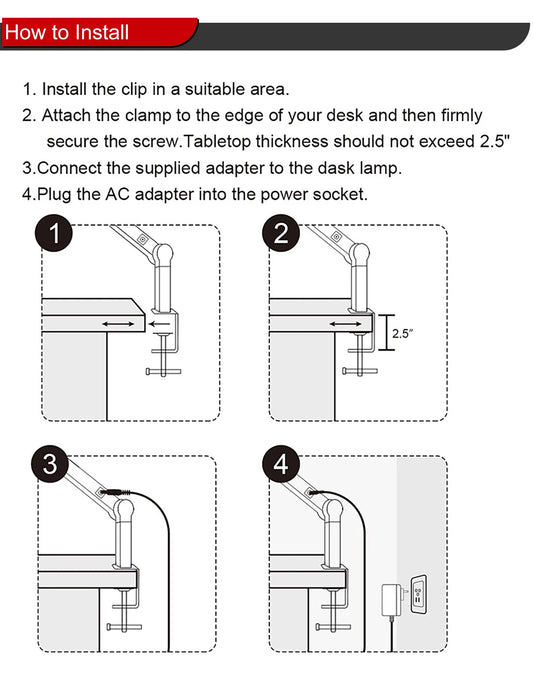 How to Install

1. Install the clip in a suitable area.
2. Attach the clamp to the edge of your desk and then firmly secure the screw.Tabletop thickness should not exceed 2.5"
3.Connect the supplied adapter to the dask lamp.
4.Plug the AC adapter into the power socket.

1

2

2.5"

3

4