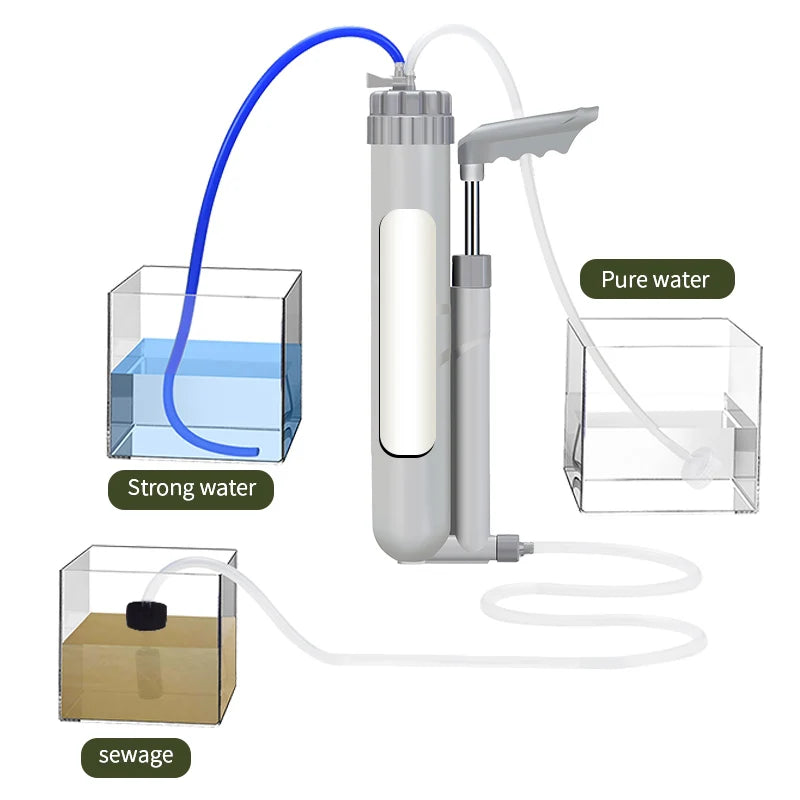 Pure water

Strong water

sewage