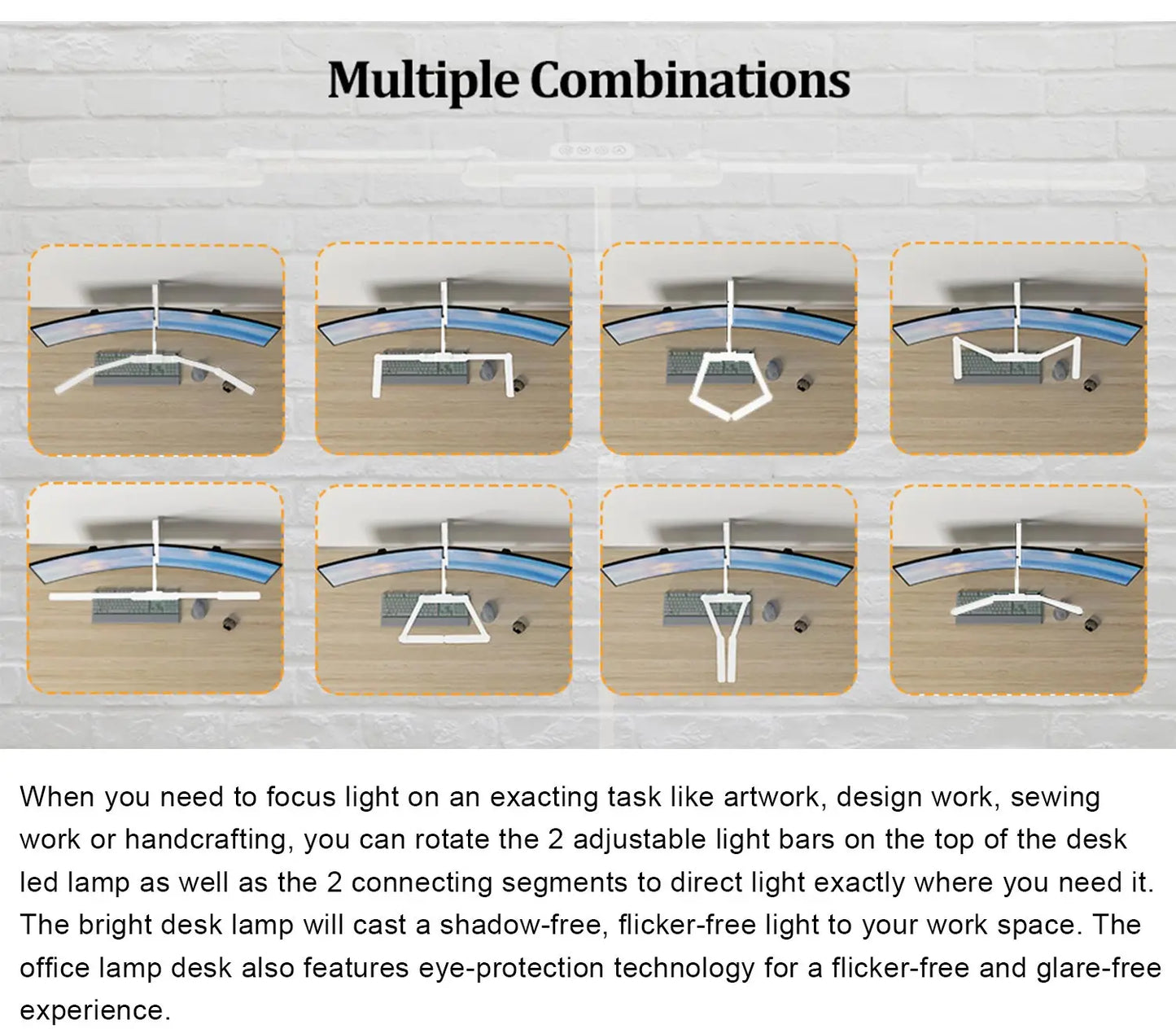 Multiple Combinations

When you need to focus light on an exacting task like artwork, design work, sewing work or handcrafting, you can rotate the 2 adjustable light bars on the top of the desk led lamp as well as the 2 connecting segments to direct light exactly where you need it. The bright desk lamp will cast a shadow-free, flicker-free light to your work space. The office lamp desk also features eye-protection technology for a flicker-free and glare-free experience.