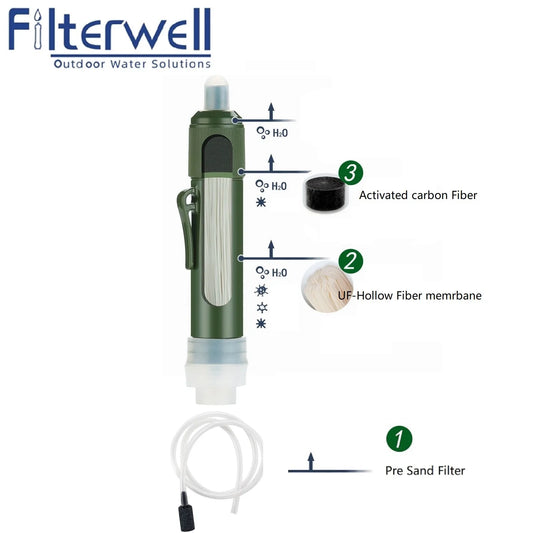 Filterwell
Outdoor Water Solutions

$H_2O$

$H_2O$

3
Activated carbon Fiber

$H_2O$

2
UF-Hollow Fiber memrbane

1
Pre Sand Filter