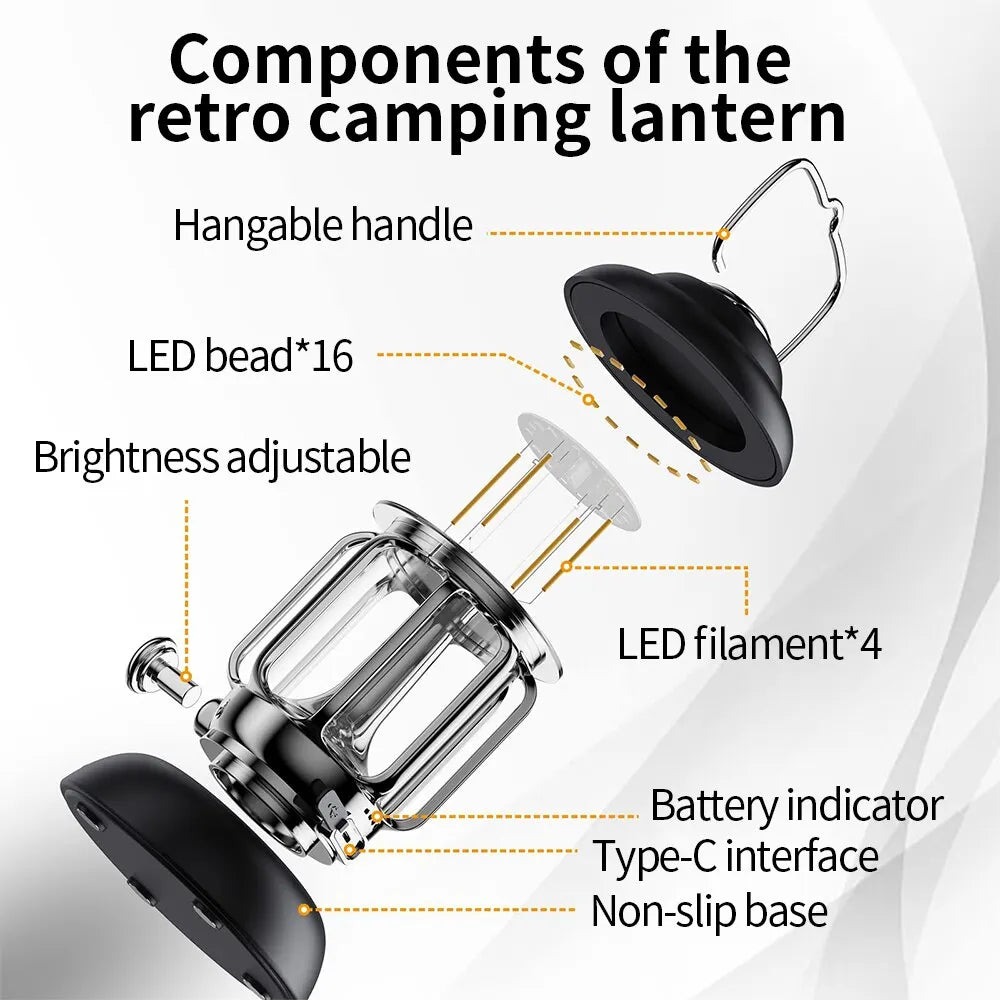 Components of the retro camping lantern

Hangable handle

LED bead*16

Brightness adjustable

LED filament*4

Battery indicator

Type-C interface

Non-slip base