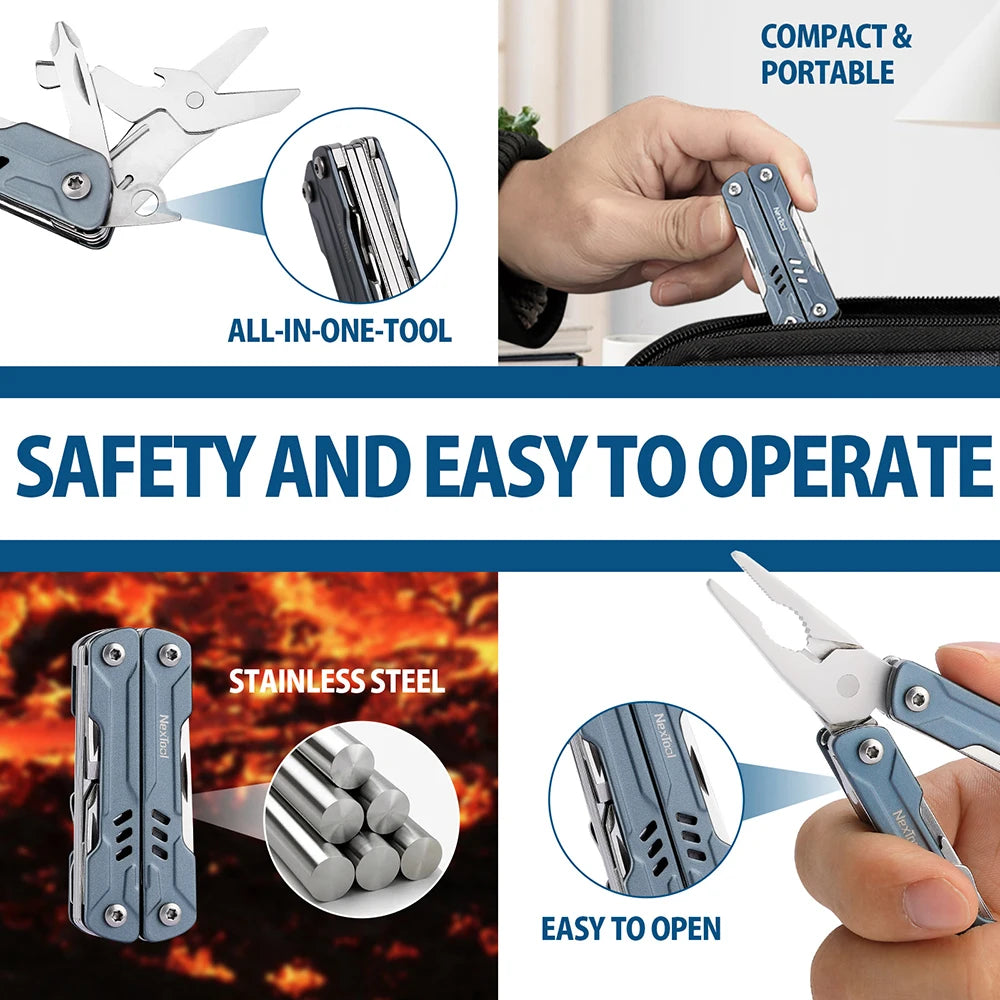 ALL-IN-ONE-TOOL

COMPACT & PORTABLE

SAFETY AND EASY TO OPERATE

STAINLESS STEEL

NexTool

NexTool

EASY TO OPEN

NexTool