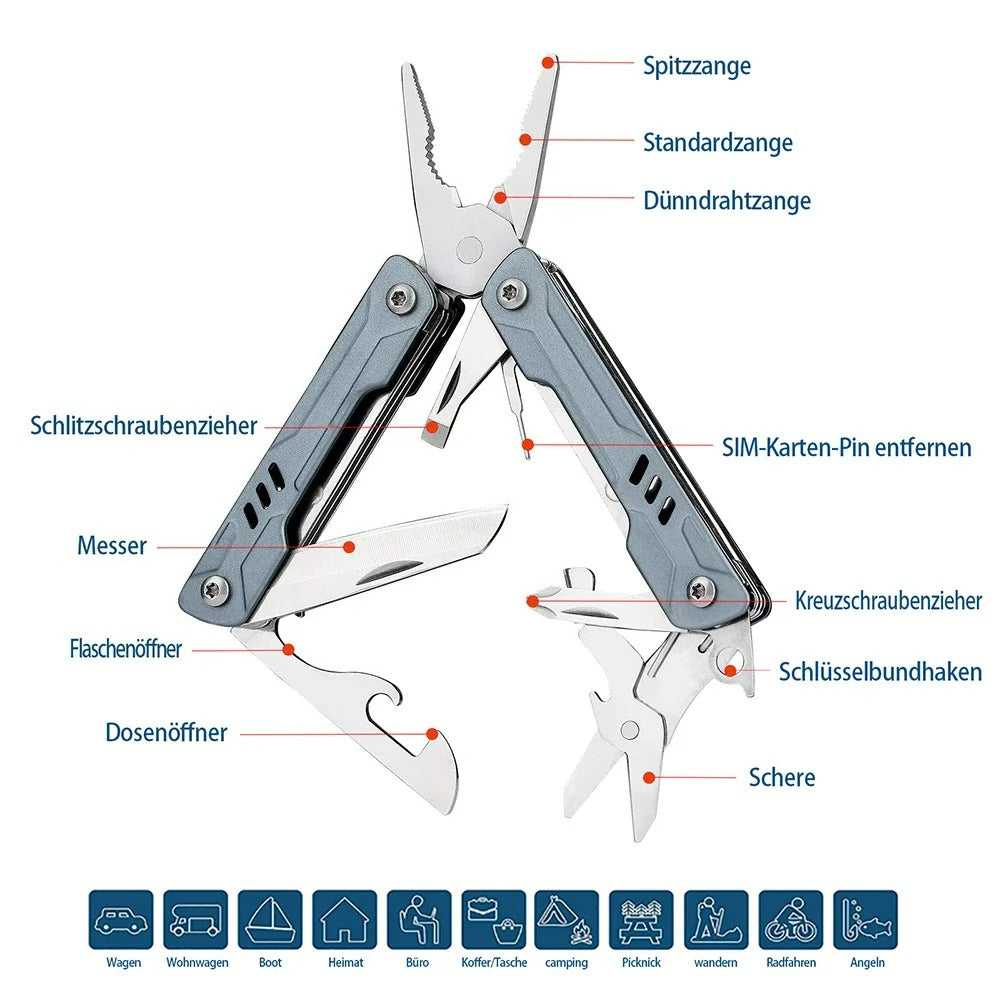 Spitzzange

Standardzange

Dünndrahtzange

Schlitzschraubenzieher

SIM-Karten-Pin entfernen

Messer

Kreuzschraubenzieher

Flaschenöffner

Schlüsselbundhaken

Dosenöffner

Schere

Wagen Wohnwagen Boot Heimat Büro Koffer/Tasche camping Picknick wandern Radfahren Angeln