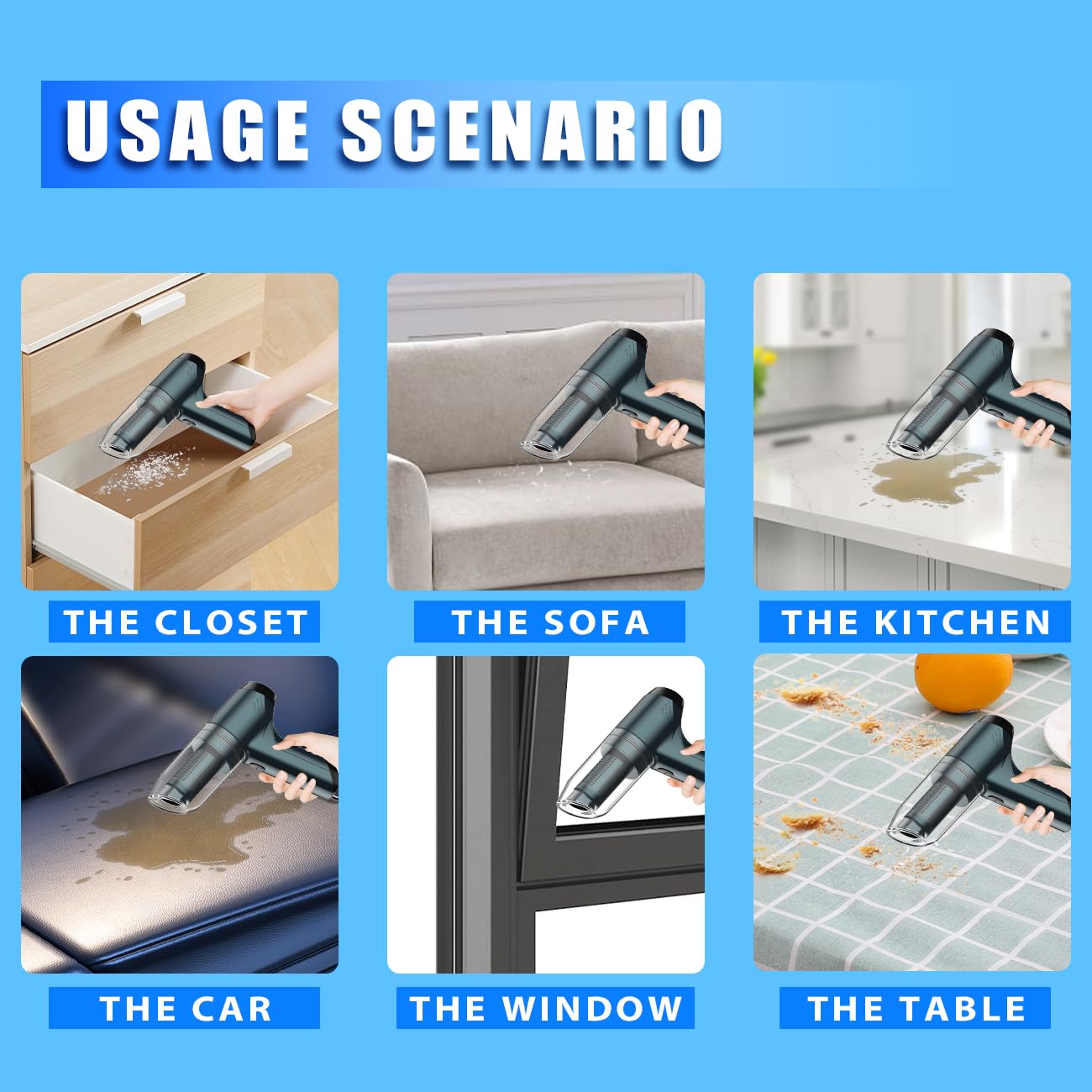 USAGE SCENARIO

THE CLOSET

THE SOFA

THE KITCHEN

THE CAR

THE WINDOW

THE TABLE