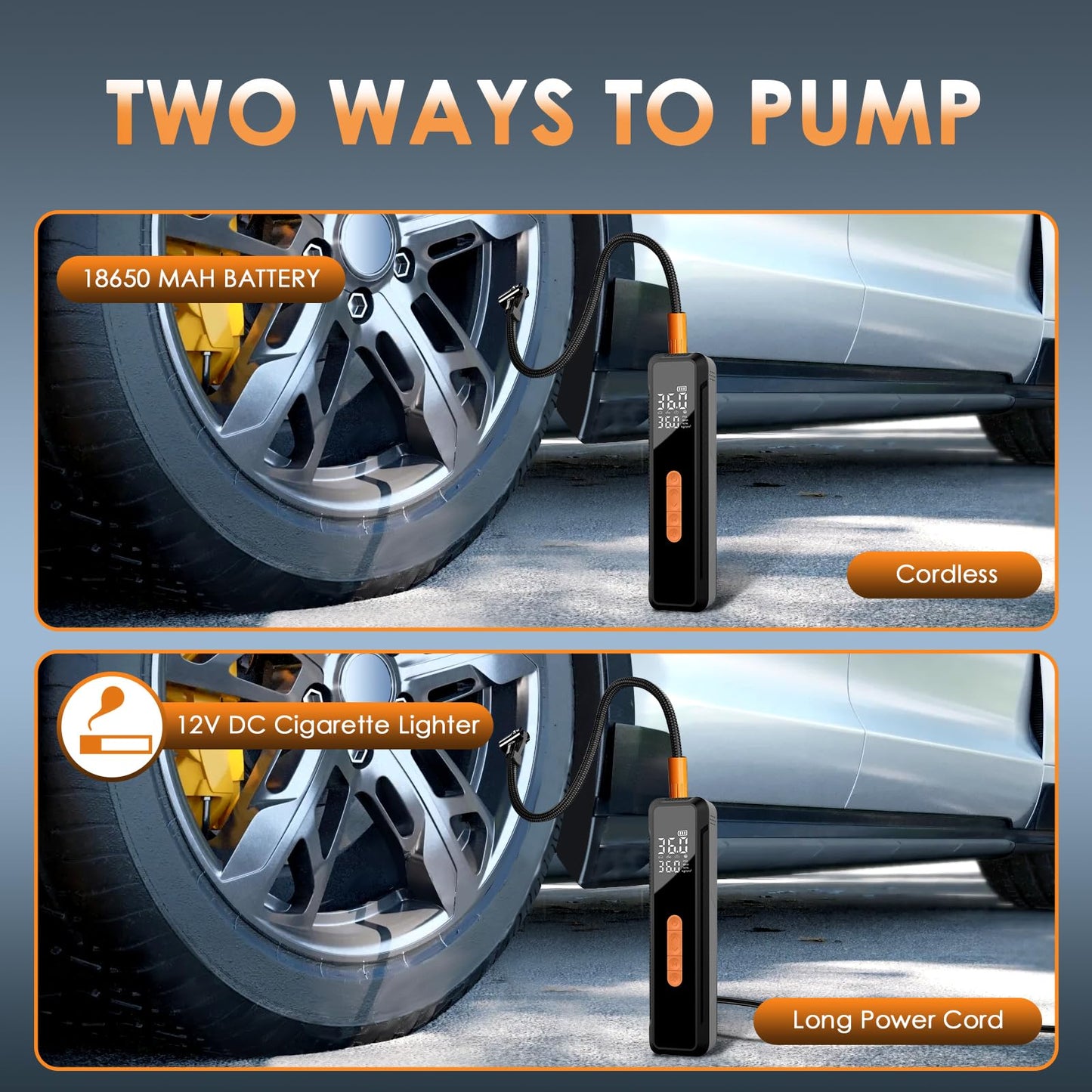 TWO WAYS TO PUMP

18650 MAH BATTERY

36.0
36.0

Cordless

12V DC Cigarette Lighter

36.0
36.0

Long Power Cord