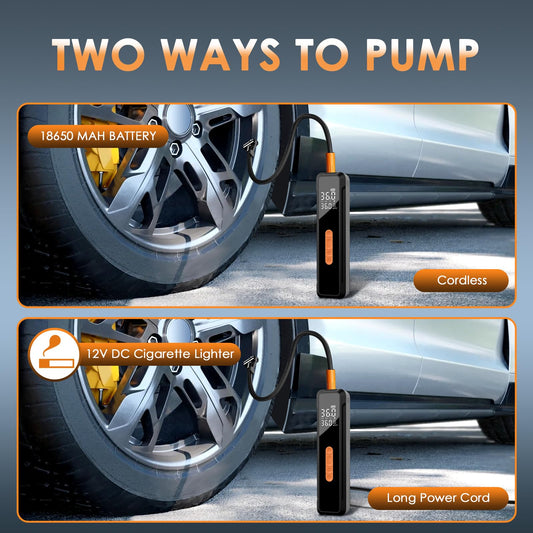 TWO WAYS TO PUMP

18650 MAH BATTERY

36.0
36.0

Cordless

12V DC Cigarette Lighter

36.0
36.0

Long Power Cord