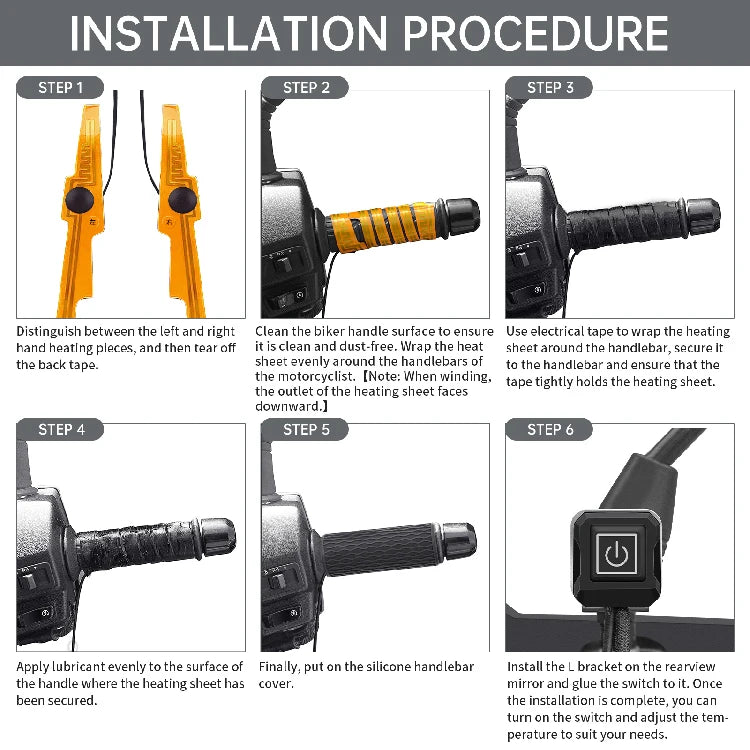 INSTALLATION PROCEDURE

STEP 1

Distinguish between the left and right hand heating pieces, and then tear off the back tape.

STEP 2

Clean the biker handle surface to ensure it is clean and dust-free. Wrap the heat sheet evenly around the handlebars of the motorcyclist.【Note: When winding, the outlet of the heating sheet faces downward.】

STEP 3

Use electrical tape to wrap the heating sheet around the handlebar, secure it to the handlebar and ensure that the tape tightly holds the heating sheet.

STEP 4

Apply lubricant evenly to the surface of the handle where the heating sheet has been secured.

STEP 5

Finally, put on the silicone handlebar cover.

STEP 6

Install the L bracket on the rearview mirror and glue the switch to it. Once the installation is complete, you can turn on the switch and adjust the temperature to suit your needs.