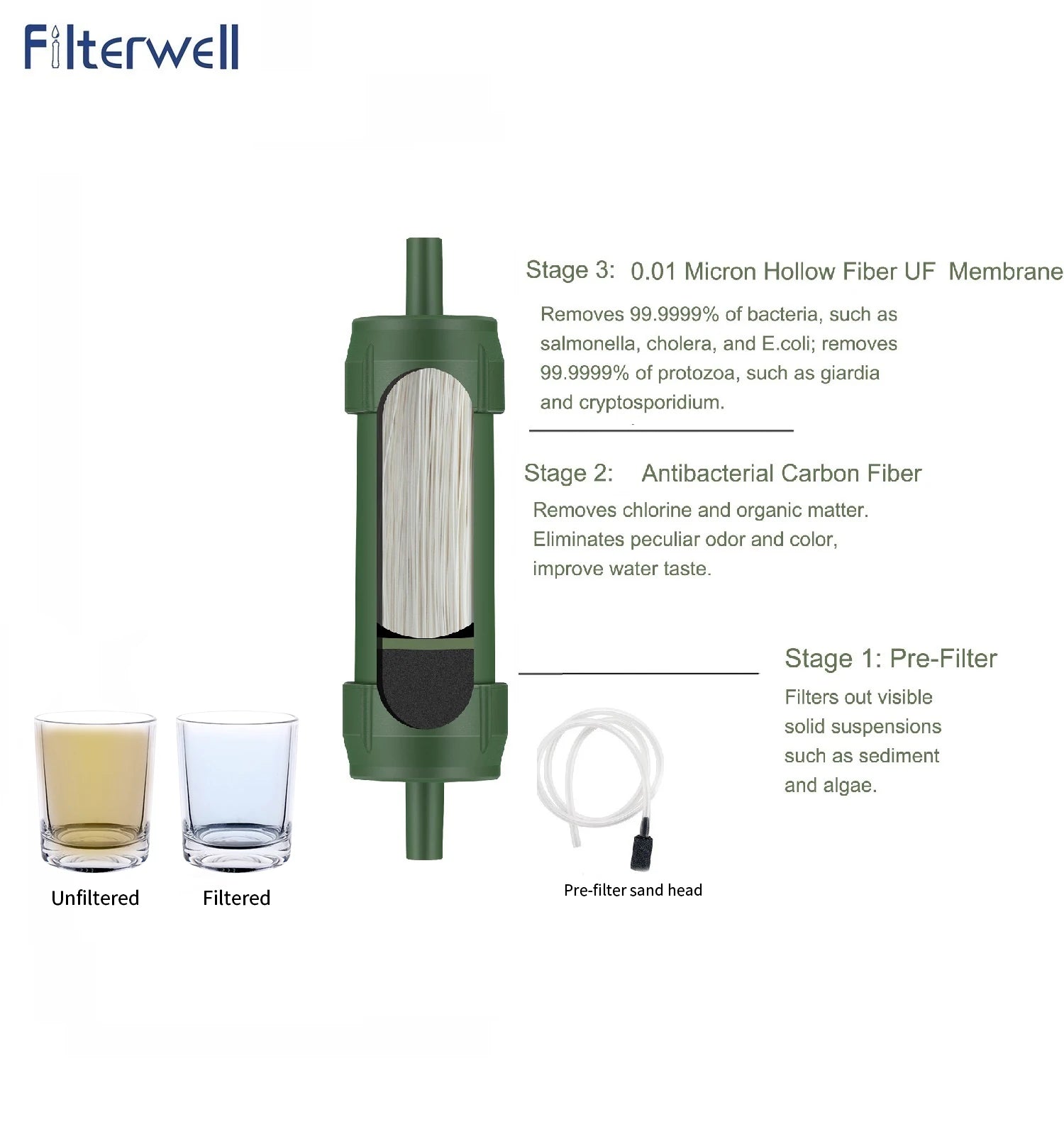 Filterwell

Stage 3: 0.01 Micron Hollow Fiber UF Membrane

Removes 99.9999% of bacteria, such as salmonella, cholera, and E.coli; removes 99.9999% of protozoa, such as giardia and cryptosporidium.

Stage 2: Antibacterial Carbon Fiber

Removes chlorine and organic matter. Eliminates peculiar odor and color, improve water taste.

Stage 1: Pre-Filter

Filters out visible solid suspensions such as sediment and algae.

Unfiltered

Filtered

Pre-filter sand head