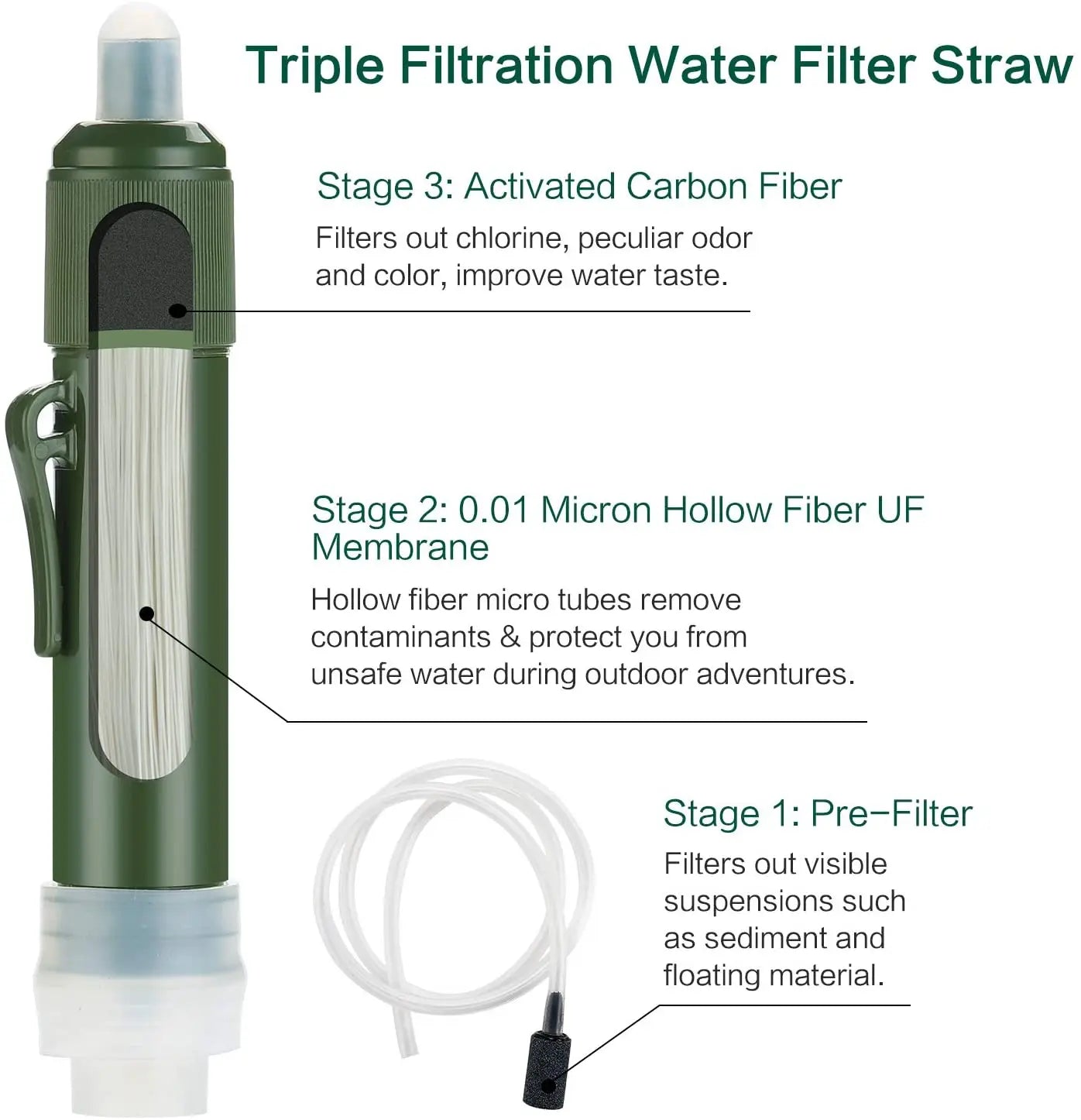 Triple Filtration Water Filter Straw

Stage 3: Activated Carbon Fiber

Filters out chlorine, peculiar odor and color, improve water taste.

Stage 2: 0.01 Micron Hollow Fiber UF Membrane

Hollow fiber micro tubes remove contaminants & protect you from unsafe water during outdoor adventures.

Stage 1: Pre−Filter

Filters out visible suspensions such as sediment and floating material.